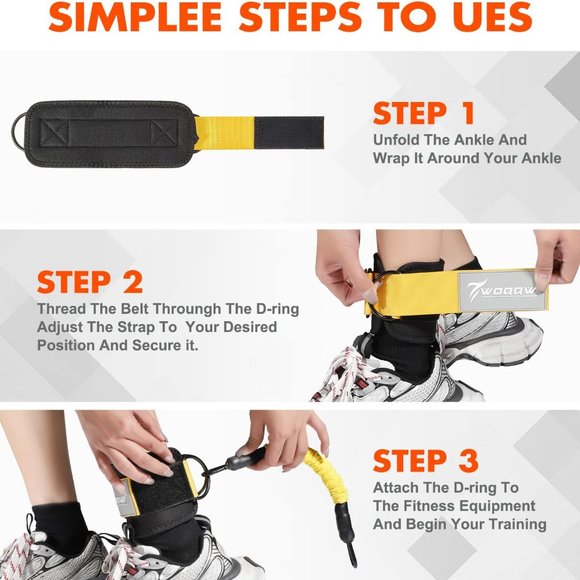 SIMPLEE STEPS TO UES

STEP 1
Unfold The Ankle And Wrap It Around Your Ankle

STEP 2
Thread The Belt Throungh The D-ring Adjust The Strap To  Your Desired Position And Secure it.

WOQQW

STEP 3
Attach The D-ring To The Fitness Equipment And Begin Your Training